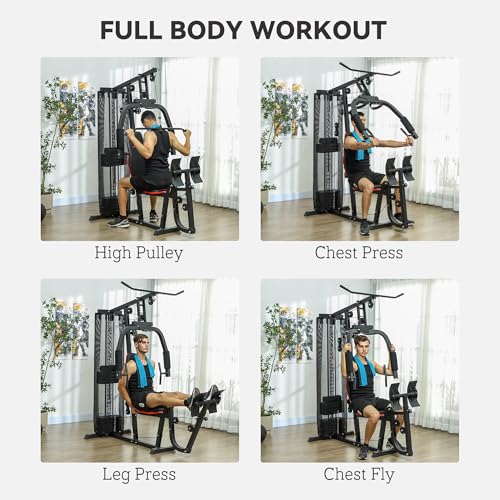 FULL BODY WORKOUT

High Pulley

Chest Press

Leg Press

Chest Fly