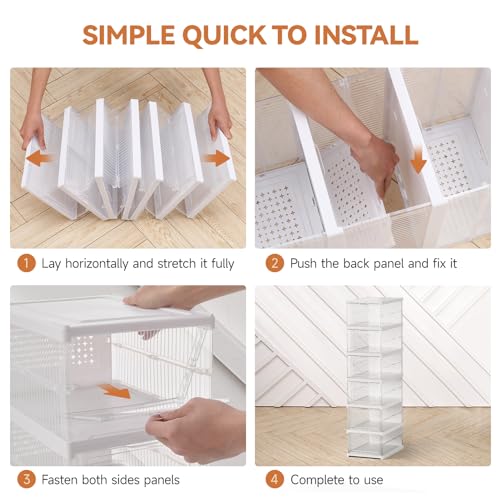 SIMPLE QUICK TO INSTALL

1 Lay horizontally and stretch it fully

2 Push the back panel and fix it

3 Fasten both sides panels

4 Complete to use