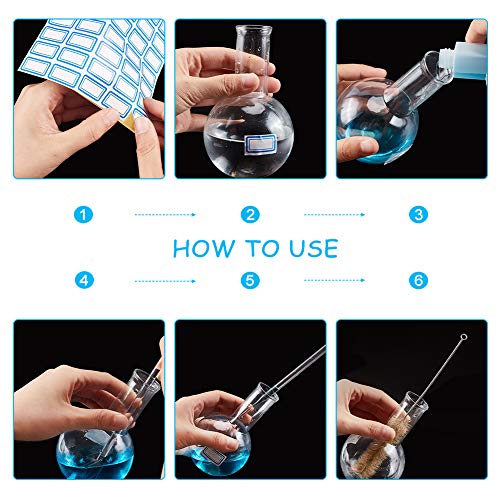 1

2

3

HOW TO USE

4

5

6