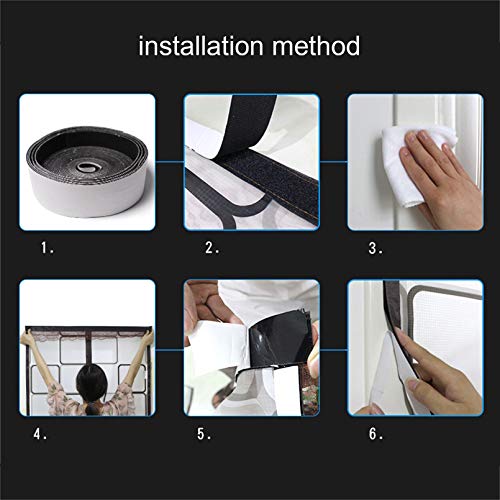 installation method

1.

2.

3.

4.

5.

6.