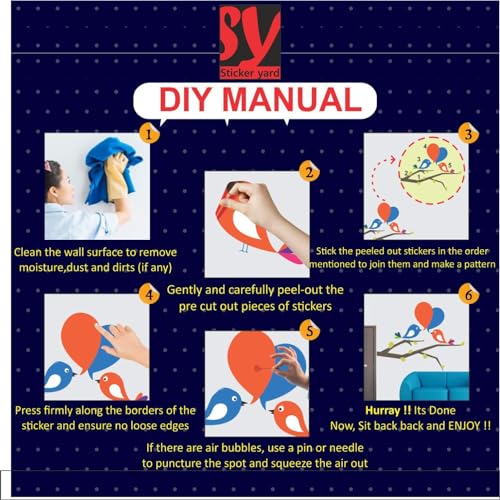 SY
Sticker yard

DIY MANUAL

1
Clean the wall surface to remove moisture,dust and dirts (if any)

2
Gently and carefully peel-out the pre cut out pieces of stickers

3
1 2 3 4 5
Stick the peeled out stickers in the order mentioned to join them and make a pattern

4
Press firmly along the borders of the sticker and ensure no loose edges

5
If there are air bubbles, use a pin or needle to puncture the spot and squeeze the air out

6
Hurray !! Its Done
Now, Sit back back and ENJOY !!