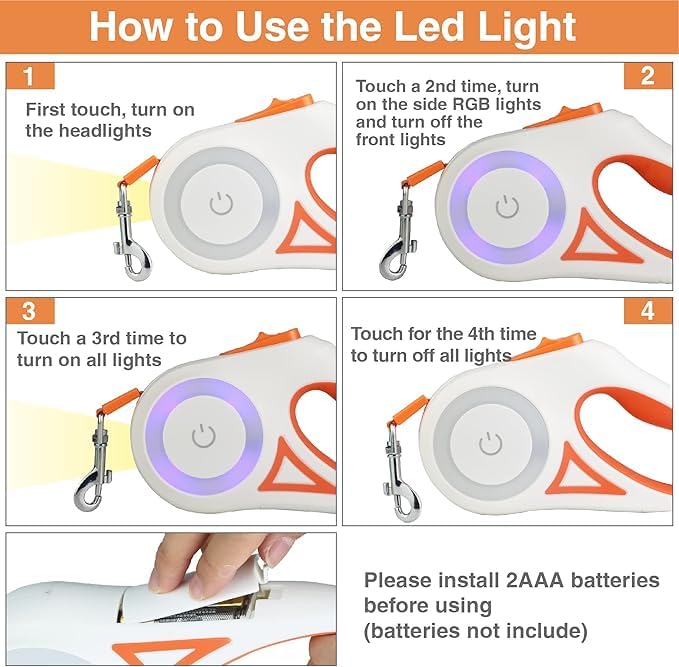 How to Use the Led Light

1

First touch, turn on the headlights

2

Touch a 2nd time, turn on the side RGB lights and turn off the front lights

3

Touch a 3rd time to turn on all lights

4

Touch for the 4th time to turn off all lights

Please install 2AAA batteries before using
(batteries not include)