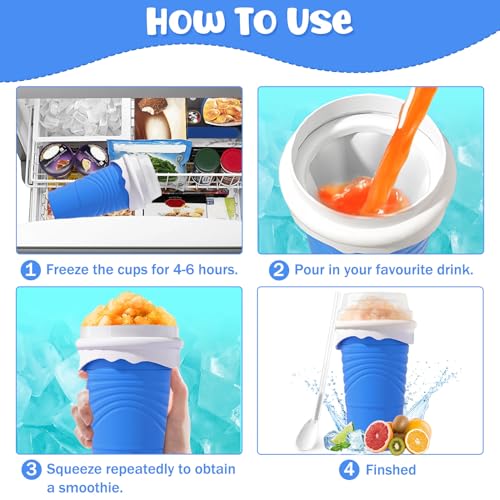 How To Use

1 Freeze the cups for 4-6 hours.

2 Pour in your favourite drink.

3 Squeeze repeatedly to obtain a smoothie.

4 Finshed