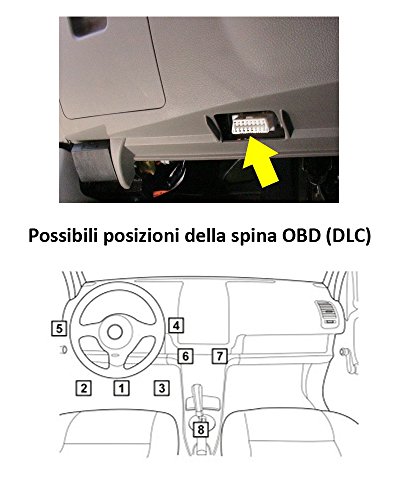 Possibili posizioni della spina OBD (DLC)

5
4
6
7
2
1
3
8