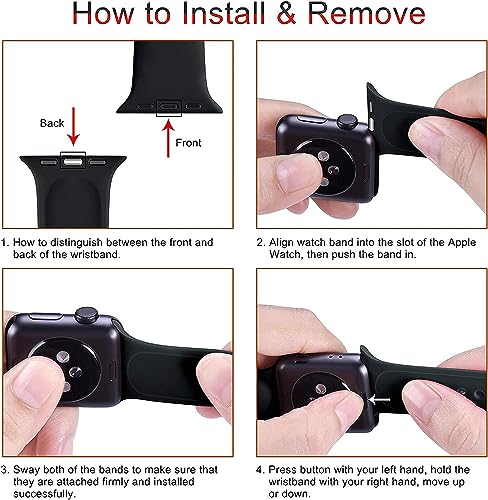 How to Install & Remove

Back

Front

1. How to distinguish between the front and back of the wristband.

2. Align watch band into the slot of the Apple Watch, then push the band in.

3. Sway both of the bands to make sure that they are attached firmly and installed successfully.

4. Press button with your left hand, hold the wristband with your right hand, move up or down.