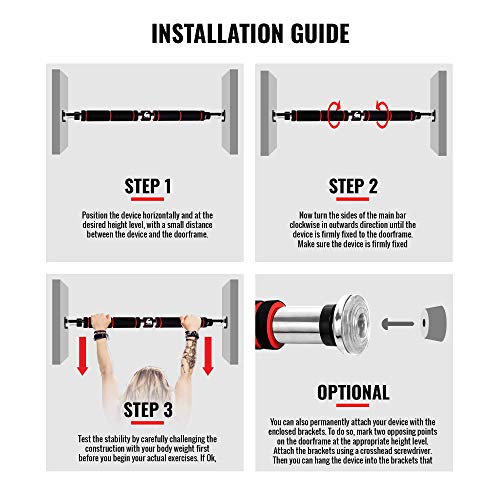 INSTALLATION GUIDE

STEP 1

Position the device horizontally and at the desired height level, with a small distance between the device and the doorframe.

STEP 2

Now turn the sides of the main bar clockwise in outwards direction until the device is firmly fixed to the doorframe. Make sure the device is firmly fixed

STEP 3

Test the stability by carefully challenging the construction with your body weight first before you begin your actual exercises. If Ok,

OPTIONAL

You can also permanently attach your device with the enclosed brackets. To do so, mark two opposing points on the doorframe at the appropriate height level. Attach the brackets using a crosshead screwdriver. Then you can hang the device into the brackets that