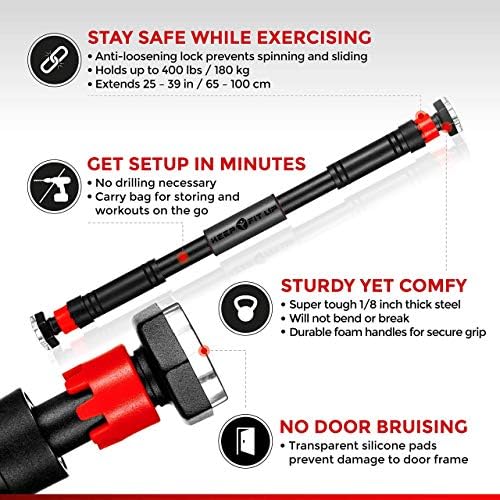 STAY SAFE WHILE EXERCISING
• Anti-loosening lock prevents spinning and sliding
• Holds up to 400 lbs / 180 kg
• Extends 25 - 39 in / 65 - 100 cm

GET SETUP IN MINUTES
• No drilling necessary
• Carry bag for storing and workouts on the go

KEEP FIT UP

STURDY YET COMFY
• Super tough 1/8 inch thick steel
• Will not bend or break
• Durable foam handles for secure grip

NO DOOR BRUISING
• Transparent silicone pads prevent damage to door frame