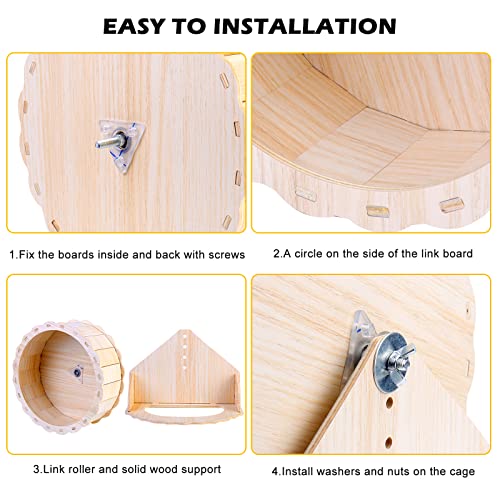 EASY TO INSTALLATION

1.Fix the boards inside and back with screws

2.A circle on the side of the link board

3.Link roller and solid wood support

4.Install washers and nuts on the cage