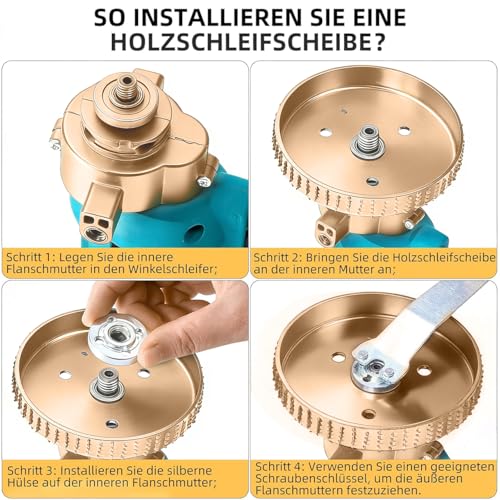 SO INSTALLIEREN SIE EINE HOLZSCHLEIFSCHEIBE?

Schritt 1: Legen Sie die innere Flanschmutter in den Winkelschleifer;

Schritt 2: Bringen Sie die Holzschleifscheibe an der inneren Mutter an;

Schritt 3: Installieren Sie die silberne Hülse auf der inneren Flanschmutter;

Schritt 4: Verwenden Sie einen geeigneten Schraubenschlüssel, um die äußeren Flanschmuttern festzuziehen.