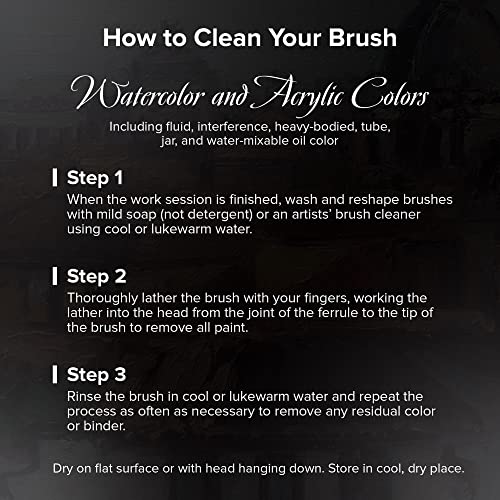 How to Clean Your Brush

Watercolor and Acrylic Colors

Including fluid, interference, heavy-bodied, tube, jar, and water-mixable oil color

Step 1

When the work session is finished, wash and reshape brushes with mild soap (not detergent) or an artists' brush cleaner using cool or lukewarm water.

Step 2

Thoroughly lather the brush with your fingers, working the lather into the head from the joint of the ferrule to the tip of the brush to remove all paint.

Step 3

Rinse the brush in cool or lukewarm water and repeat the process as often as necessary to remove any residual color or binder.

Dry on flat surface or with head hanging down. Store in cool, dry place.