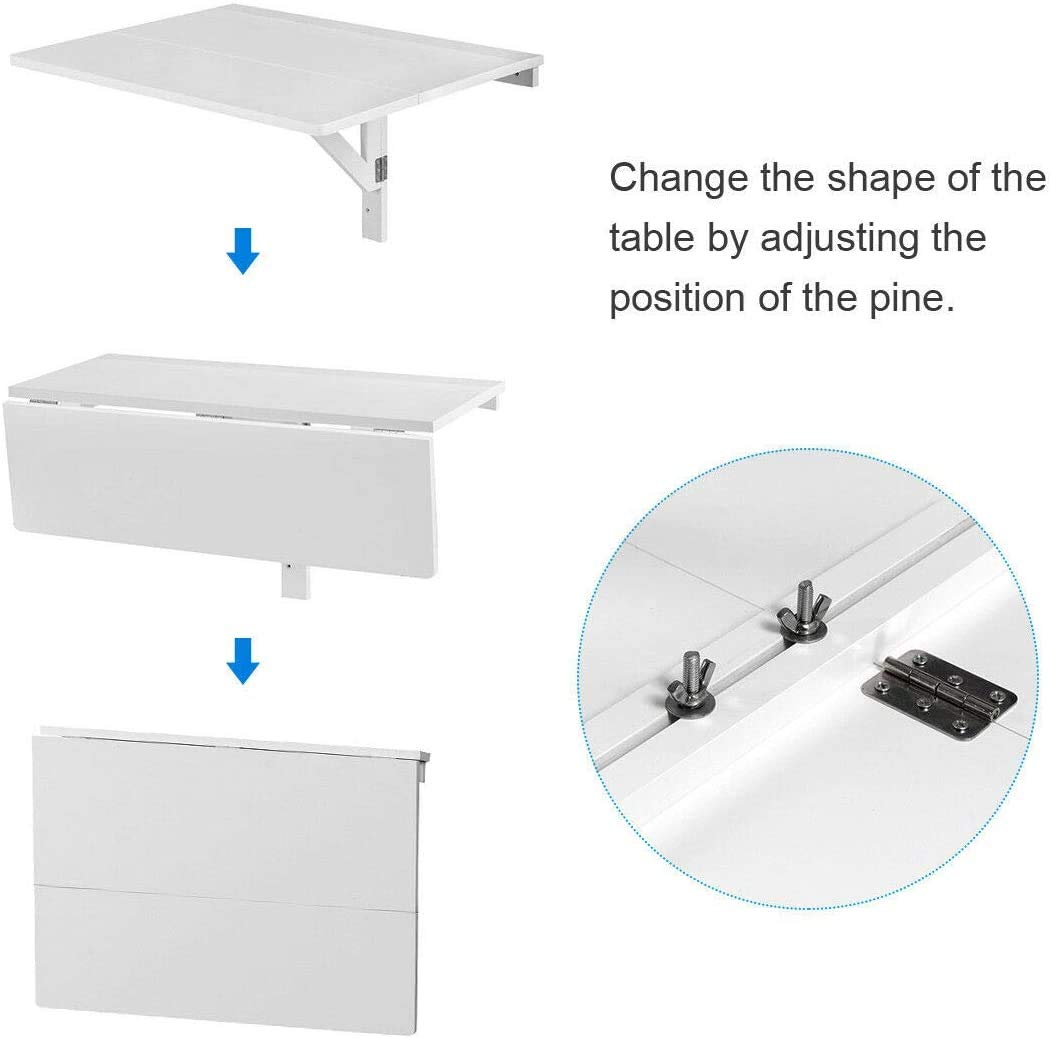 Change the shape of the table by adjusting the position of the pine.