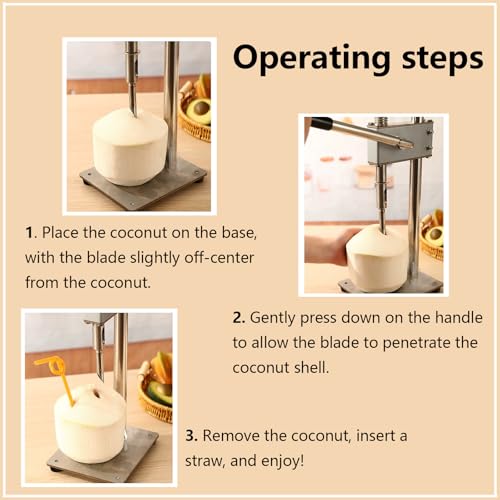 Operating steps

1. Place the coconut on the base, with the blade slightly off-center from the coconut.

2. Gently press down on the handle to allow the blade to penetrate the coconut shell.

3. Remove the coconut, insert a straw, and enjoy!