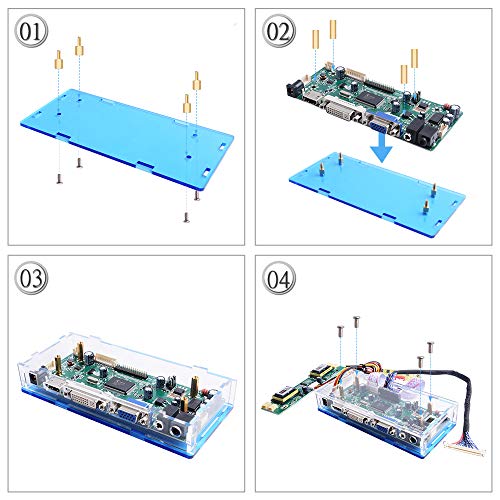 01

02

03

04