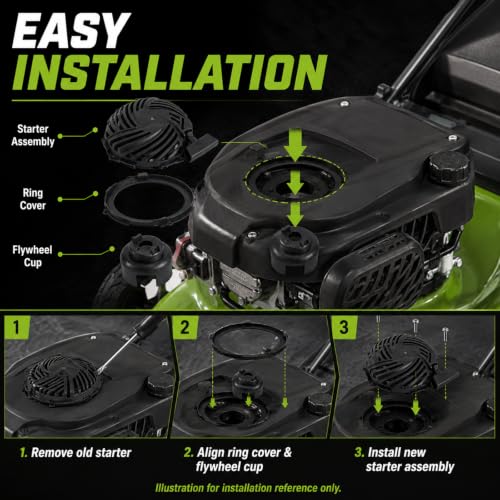 EASY
INSTALLATION

Starter Assembly

Ring Cover

Flywheel Cup

1

2

3

1. Remove old starter

2. Align ring cover & flywheel cup

3. Install new starter assembly

Illustration for installation reference only.