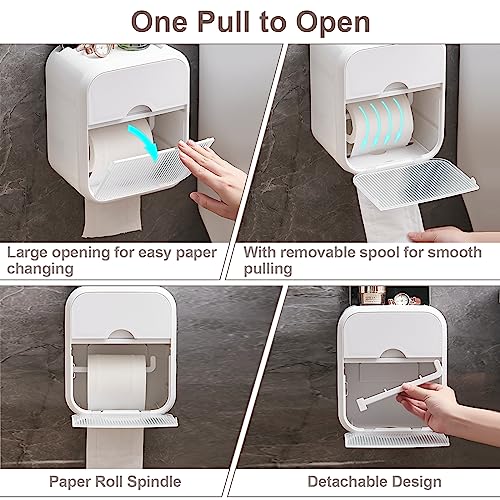 One Pull to Open

Large opening for easy paper changing

With removable spool for smooth pulling

Paper Roll Spindle

Detachable Design