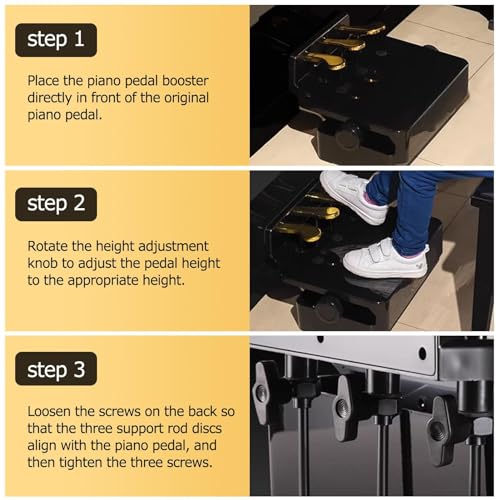 step 1

Place the piano pedal booster directly in front of the original piano pedal.

step 2

Rotate the height adjustment knob to adjust the pedal height to the appropriate height.

step 3

Loosen the screws on the back so that the three support rod discs align with the piano pedal, and then tighten the three screws.