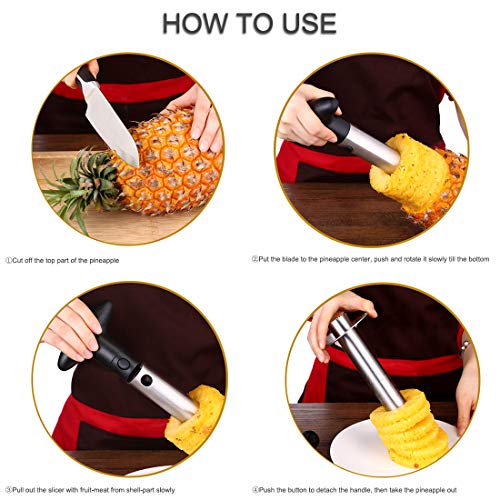 HOW TO USE

①Cut off the top part of the pineapple

②Put the blade to the pineapple center, push and rotate it slowly till the bottom

③Pull out the slicer with fruit-meat from shell-part slowly

④Push the button to detach the handle, then take the pineapple out