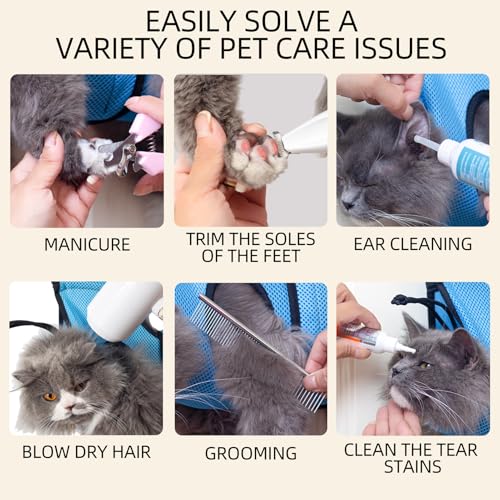 EASILY SOLVE A VARIETY OF PET CARE ISSUES

MANICURE

TRIM THE SOLES OF THE FEET

EAR CLEANING

BLOW DRY HAIR

GROOMING

CLEAN THE TEAR STAINS