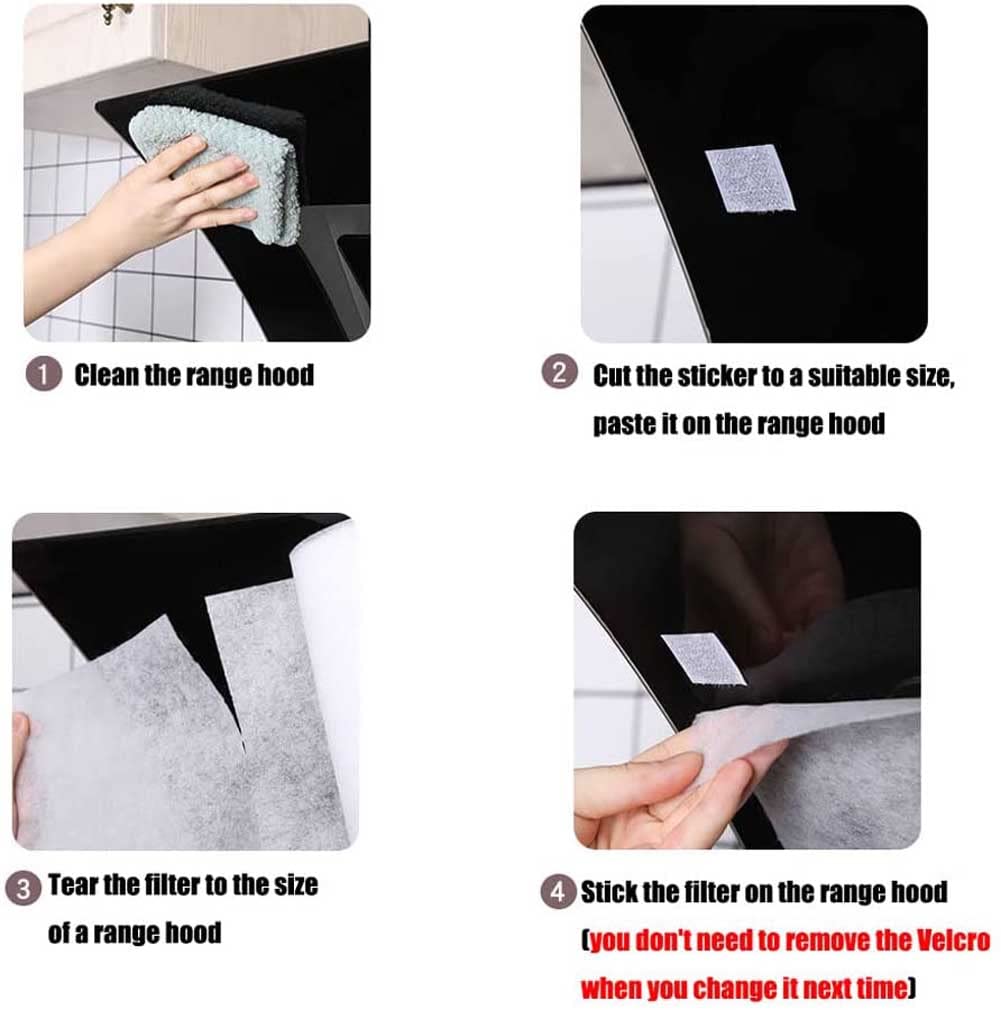 1 Clean the range hood

2 Cut the sticker to a suitable size, paste it on the range hood

3 Tear the filter to the size of a range hood

4 Stick the filter on the range hood (you don't need to remove the Velcro when you change it next time)