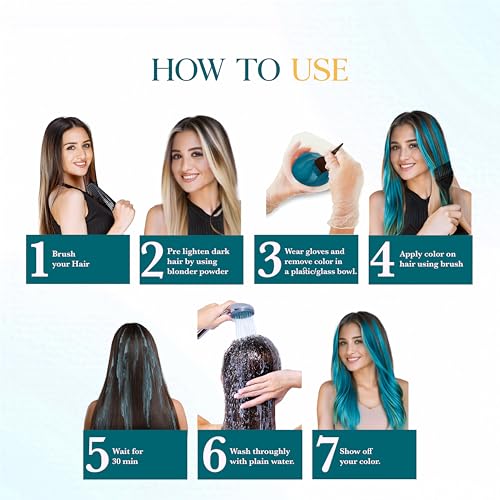 HOW TO USE

1 Brush your Hair

2 Pre lighten dark hair by using blonder powder

3 Wear gloves and remove color in a plastic/glass bowl.

4 Apply color on hair using brush

5 Wait for 30 min

6 Wash throughly with plain water.

7 Show off your color.