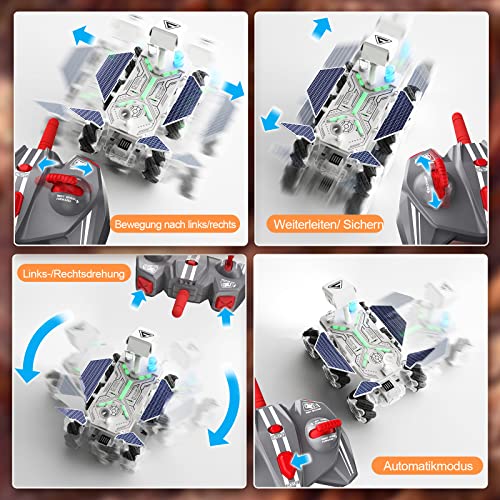 Bewegung nach links/rechts

Weiterleiten/ Sichern

Links-/Rechtsdrehung

Automatikmodus