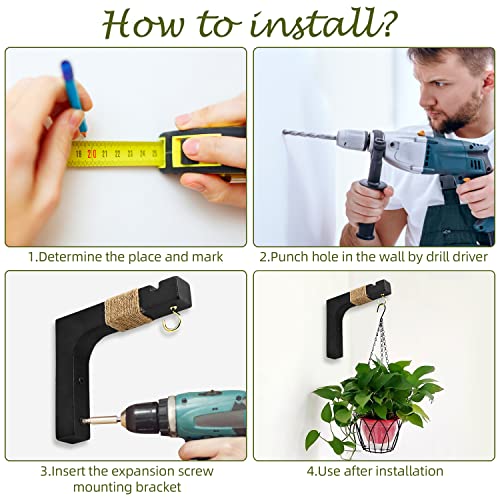 How to install?

19 20 21 22 23 24 25

1.Determine the place and mark

2.Punch hole in the wall by drill driver

3.Insert the expansion screw mounting bracket

4.Use after installation