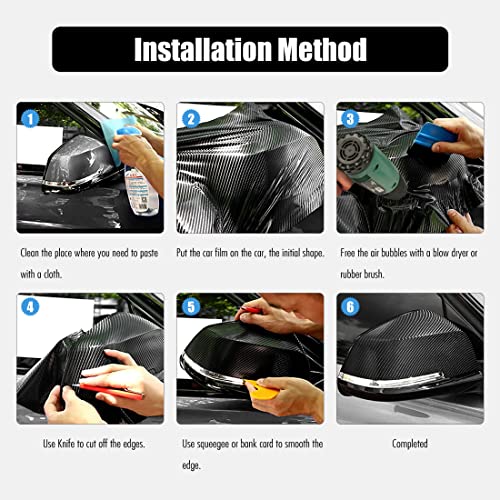 Installation Method

1

Clean the place where you need to paste with a cloth.

2

Put the car film on the car, the initial shape.

3

Free the air bubbles with a blow dryer or rubber brush.

4

Use Knife to cut off the edges.

5

Use squeegee or bank card to smooth the edge.

6

Completed