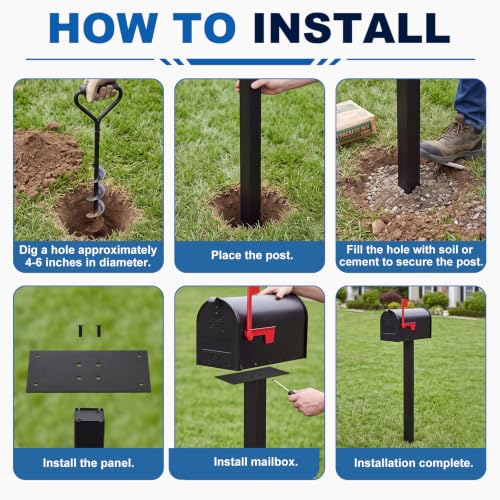 HOW TO INSTALL

Dig a hole approximately 4-6 inches in diameter.

Place the post.

Fill the hole with soil or cement to secure the post.

Install the panel.

Install mailbox.

Installation complete.