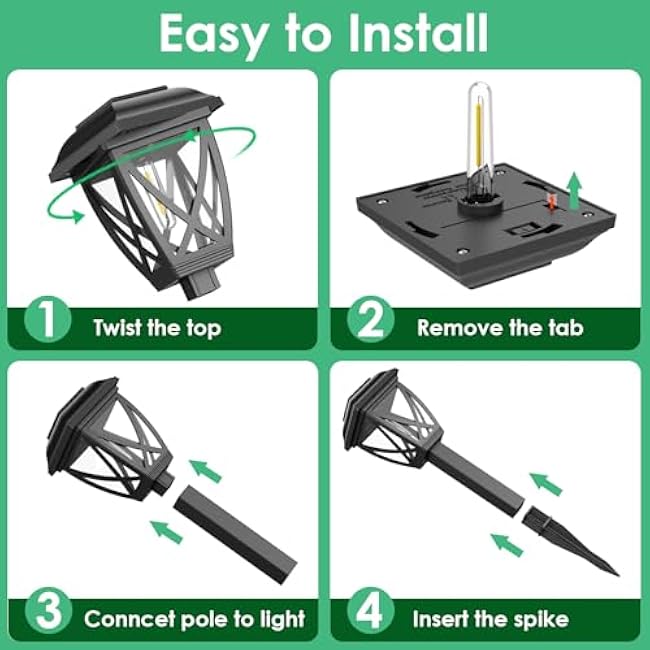 Easy to Install

1 Twist the top

2 Remove the tab

3 Conncet pole to light

4 Insert the spike