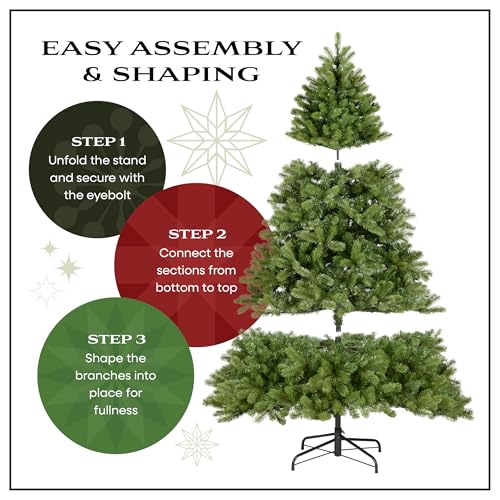 EASY ASSEMBLY & SHAPING

STEP 1
Unfold the stand and secure with the eyebolt

STEP 2
Connect the sections from bottom to top

STEP 3
Shape the branches into place for fullness