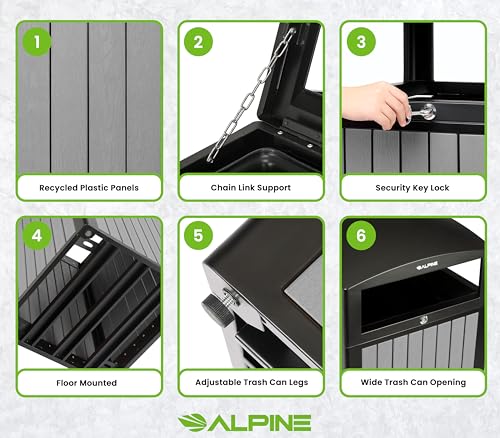 1

Recycled Plastic Panels

2

Chain Link Support

3

Security Key Lock

4

Floor Mounted

5

Adjustable Trash Can Legs

6

ALPINE

Wide Trash Can Opening

ALPINE