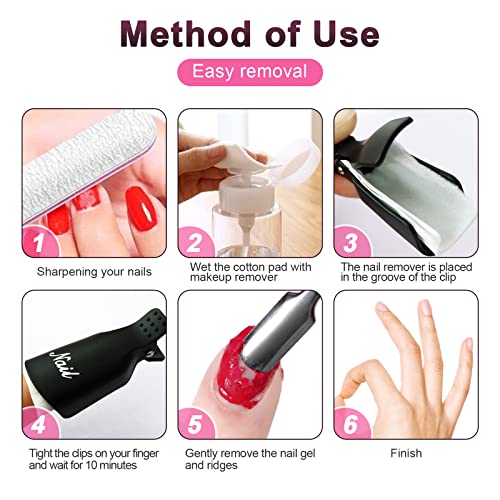 Method of Use

Easy removal

1

Sharpening your nails

2

Wet the cotton pad with makeup remover

3

The nail remover is placed in the groove of the clip

Nail

4

Tight the clips on your finger and wait for 10 minutes

5

Gently remove the nail gel and ridges

6

Finish