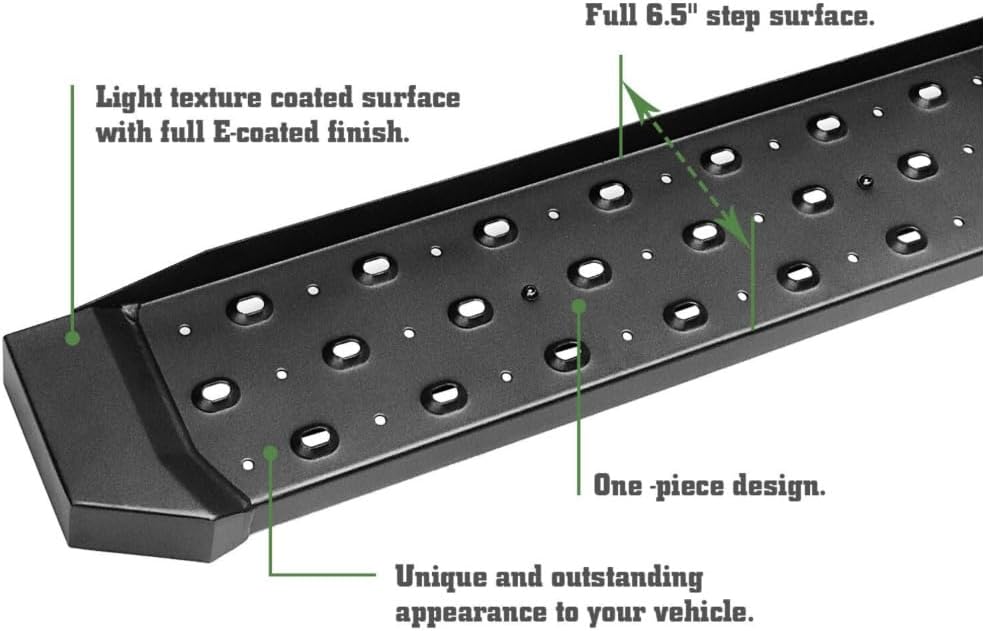 Full 6.5" step surface.

Light texture coated surface with full E-coated finish.

One -piece design.

Unique and outstanding appearance to your vehicle.