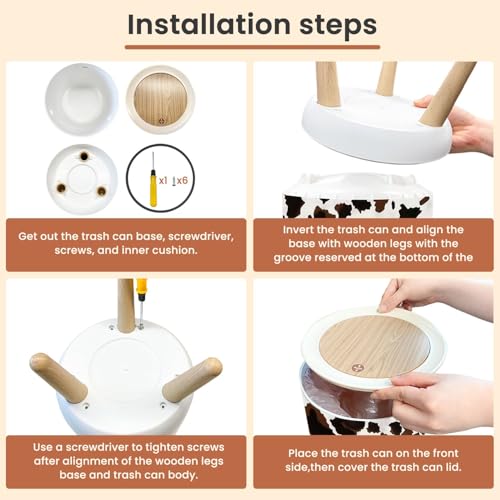 Installation steps

x1 x6

Get out the trash can base, screwdriver, screws, and inner cushion.

Invert the trash can and align the base with wooden legs with the groove reserved at the bottom of the

Use a screwdriver to tighten screws after alignment of the wooden legs base and trash can body.

Place the trash can on the front side,then cover the trash can lid.