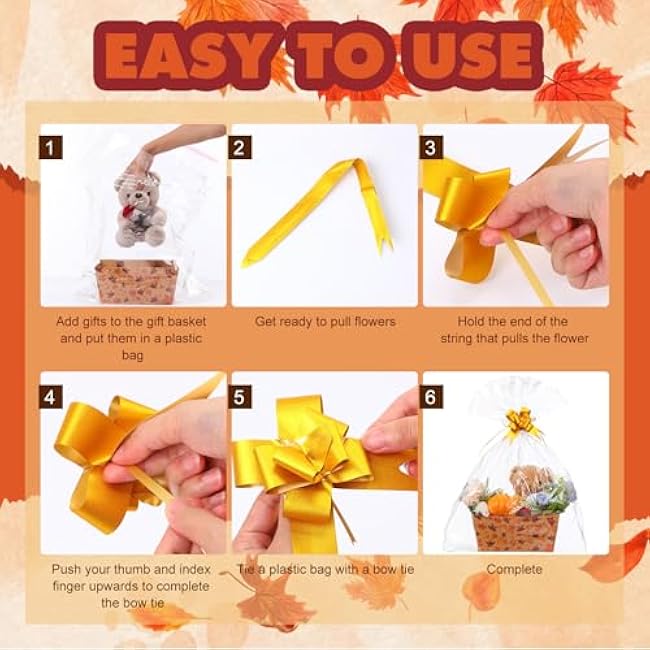 EASY TO USE

1
Add gifts to the gift basket and put them in a plastic bag

2
Get ready to pull flowers

3
Hold the end of the string that pulls the flower

4
Push your thumb and index finger upwards to complete the bow tie

5
Tie a plastic bag with a bow tie

6
Complete