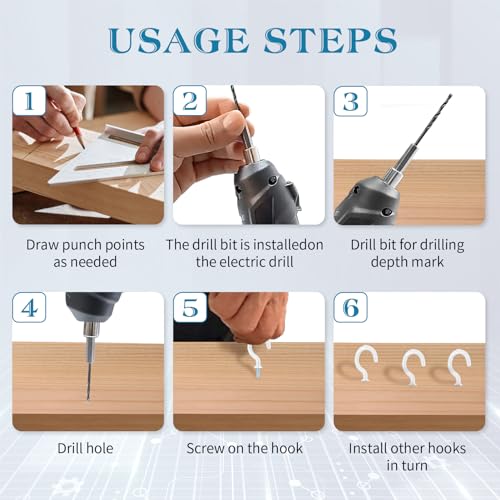 USAGE STEPS

1

Draw punch points as needed

2

The drill bit is installedon the electric drill

3

Drill bit for drilling depth mark

4

Drill hole

5

Screw on the hook

6

Install other hooks in turn