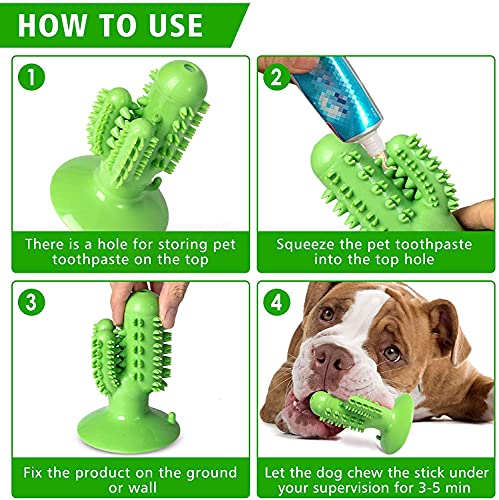 HOW TO USE

1

There is a hole for storing pet toothpaste on the top

2

Squeeze the pet toothpaste into the top hole

3

Fix the product on the ground or wall

4

Let the dog chew the stick under your supervision for 3-5 min