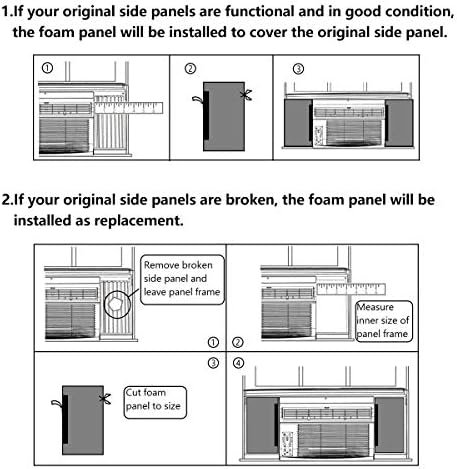 1.If your original side panels are functional and in good condition, the foam panel will be installed to cover the original side panel.

①

②

③

2.If your original side panels are broken, the foam panel will be installed as replacement.

Remove broken side panel and leave panel frame

①

②

Measure inner size of panel frame

③

Cut foam panel to size

④