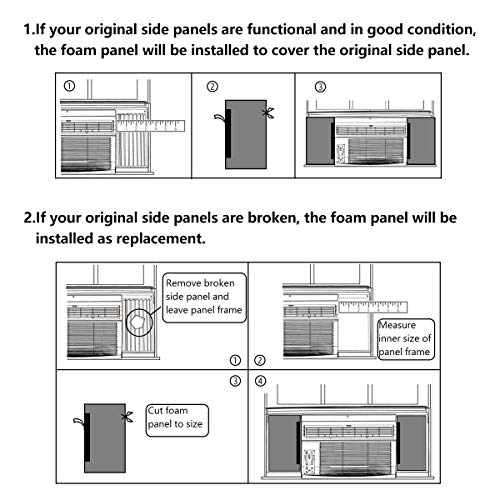 1.If your original side panels are functional and in good condition, the foam panel will be installed to cover the original side panel.

①

②

③

2.If your original side panels are broken, the foam panel will be installed as replacement.

Remove broken side panel and leave panel frame

①

②

Measure inner size of panel frame

③

Cut foam panel to size

④