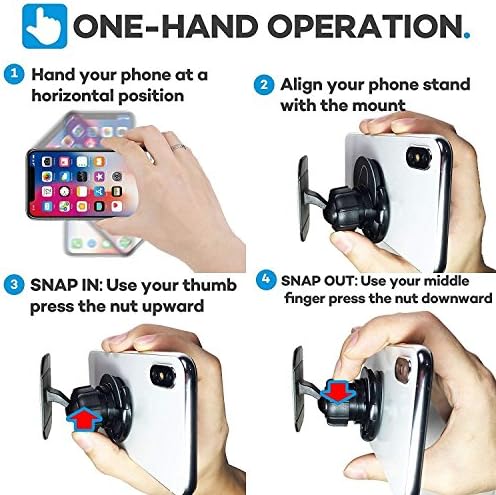 ONE-HAND OPERATION.

1 Hand your phone at a horizontal position

2 Align your phone stand with the mount

3 SNAP IN: Use your thumb press the nut upward

4 SNAP OUT: Use your middle finger press the nut downward