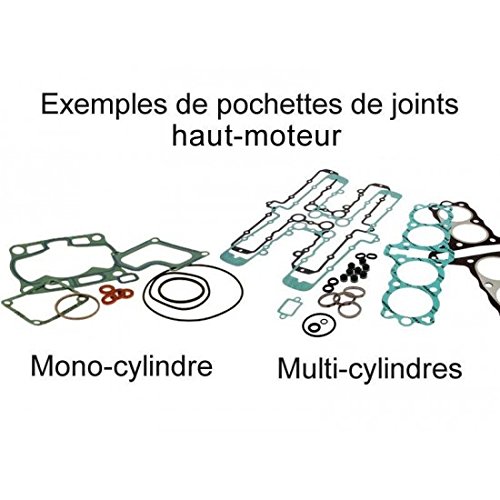 Exemples de pochettes de joints haut-moteur

Mono-cylindre

Multi-cylindres