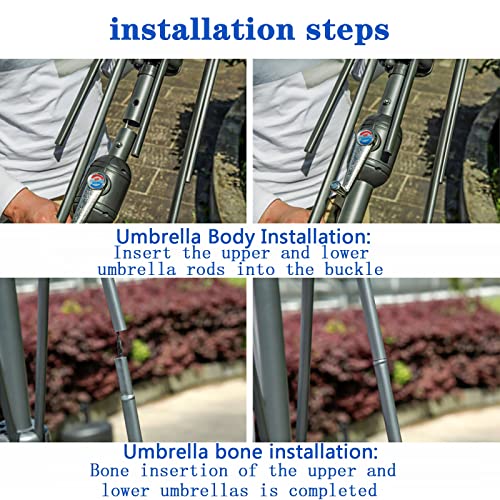 installation steps

Umbrella Body Installation:
Insert the upper and lower umbrella rods into the buckle

Umbrella bone installation:
Bone insertion of the upper and lower umbrellas is completed