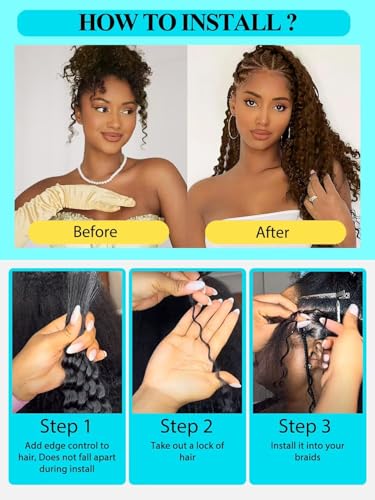 HOW TO INSTALL ?

Before

After

Step 1
Add edge control to hair, Does not fall apart during install

Step 2
Take out a lock of hair

Step 3
Install it into your braids