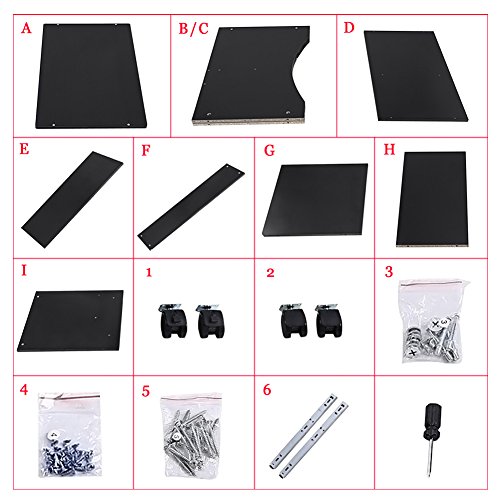 A

B/C

D

E

F

G

H

I

1

2

3

4

5

6