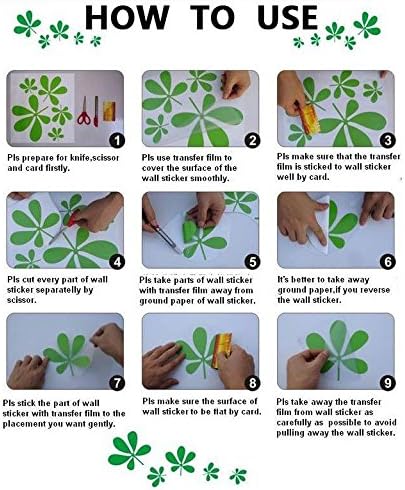 HOW TO USE

1
Pls prepare for knife,scissor and card firstly.

2
Pls use transfer film to cover the surface of the wall sticker smoothly.

3
Pls make sure that the transfer film is sticked to wall sticker well by card.

4
Pls cut every part of wall sticker separately by scissor.

5
Pls take parts of wall sticker with transfer film away from ground paper of wall sticker.

6
It's better to take away ground paper,if you reverse the wall sticker.

7
Pls stick the part of wall sticker with transfer film to the placement you want gently.

8
Pls make sure the surface of wall sticker to be flat by card.

9
Pls take away the transfer film from wall sticker as carefully as possible to avoid pulling away the wall sticker.