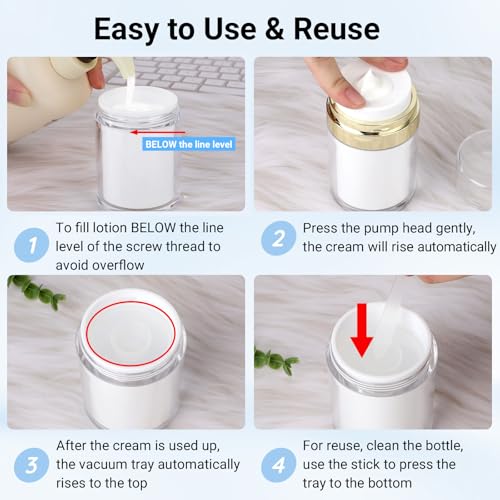 Easy to Use & Reuse

BELOW the line level

1 To fill lotion BELOW the line level of the screw thread to avoid overflow

2 Press the pump head gently, the cream will rise automatically

3 After the cream is used up, the vacuum tray automatically rises to the top

4 For reuse, clean the bottle, use the stick to press the tray to the bottom