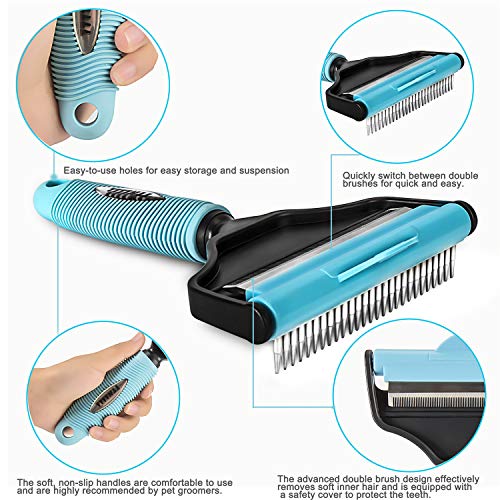 Easy-to-use holes for easy storage and suspension

Quickly switch between double brushes for quick and easy.

The soft, non-slip handles are comfortable to use and are highly recommended by pet groomers.

The advanced double brush design effectively removes soft inner hair and is equipped with a safety cover to protect the teeth.