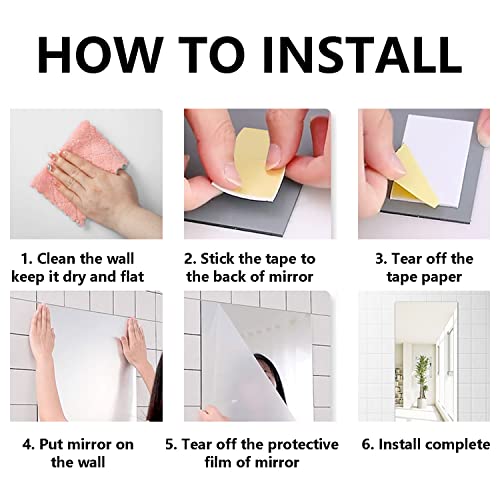 HOW TO INSTALL

1. Clean the wall keep it dry and flat

2. Stick the tape to the back of mirror

3. Tear off the tape paper

4. Put mirror on the wall

5. Tear off the protective film of mirror

6. Install complete