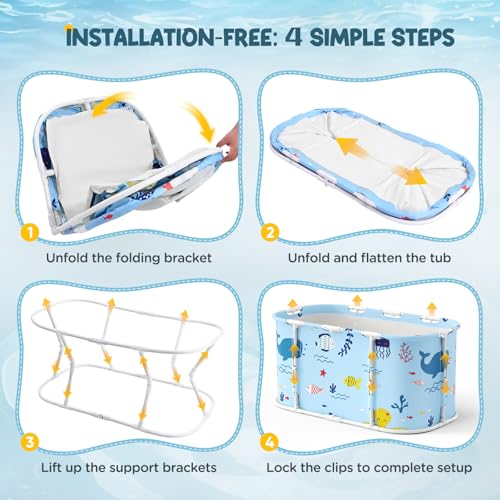 INSTALLATION-FREE: 4 SIMPLE STEPS

1

Unfold the folding bracket

2

Unfold and flatten the tub

3

Lift up the support brackets

4

Lock the clips to complete setup