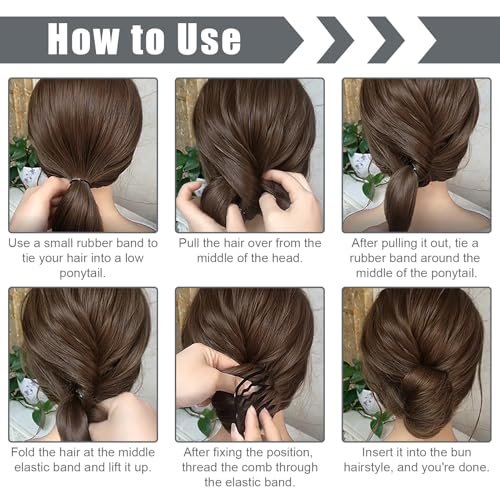 How to Use

Use a small rubber band to tie your hair into a low ponytail.

Pull the hair over from the middle of the head.

After pulling it out, tie a rubber band around the middle of the ponytail.

Fold the hair at the middle elastic band and lift it up.

After fixing the position, thread the comb through the elastic band.

Insert it into the bun hairstyle, and you're done.